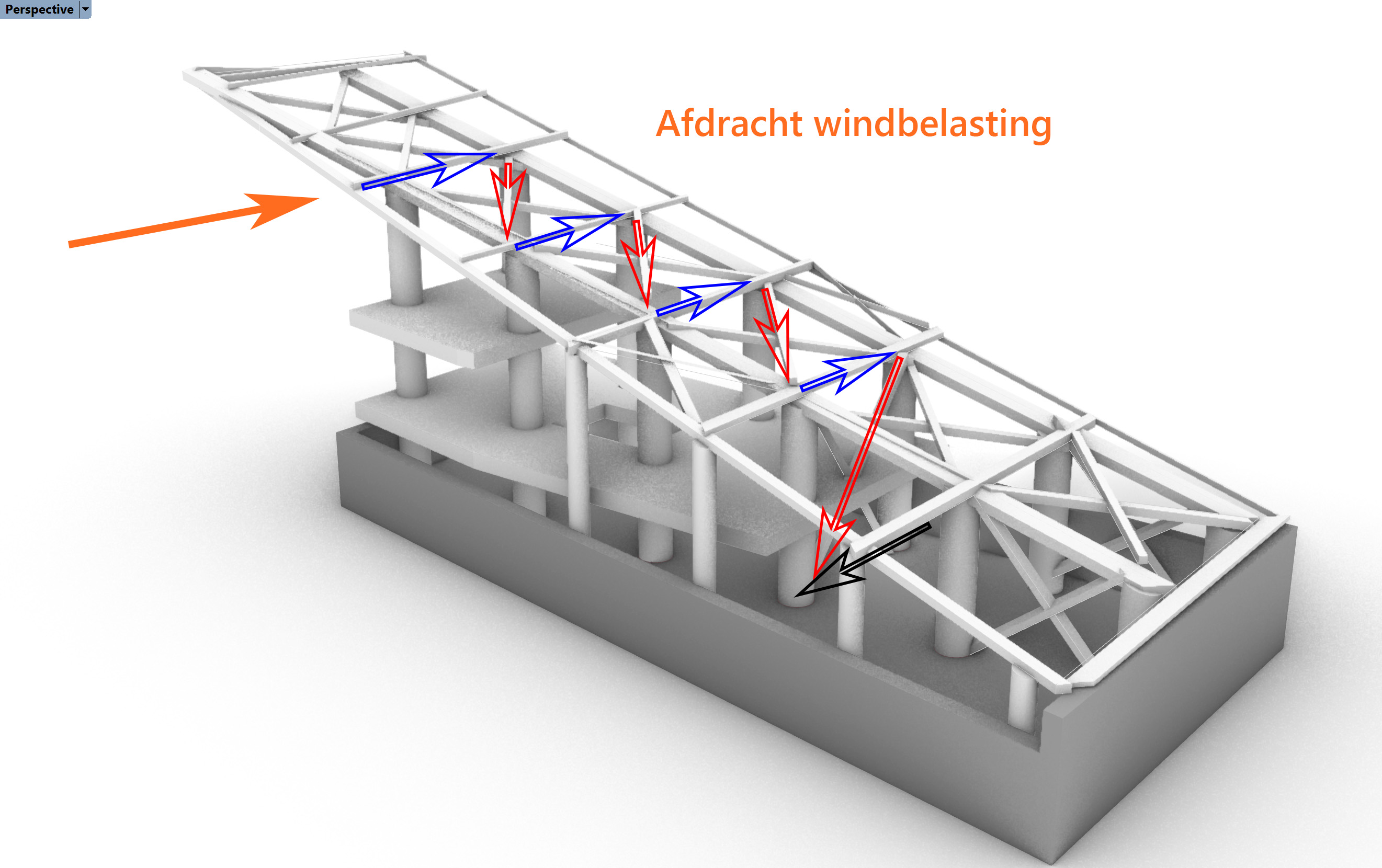 Perspective

Afdracht windbelasting